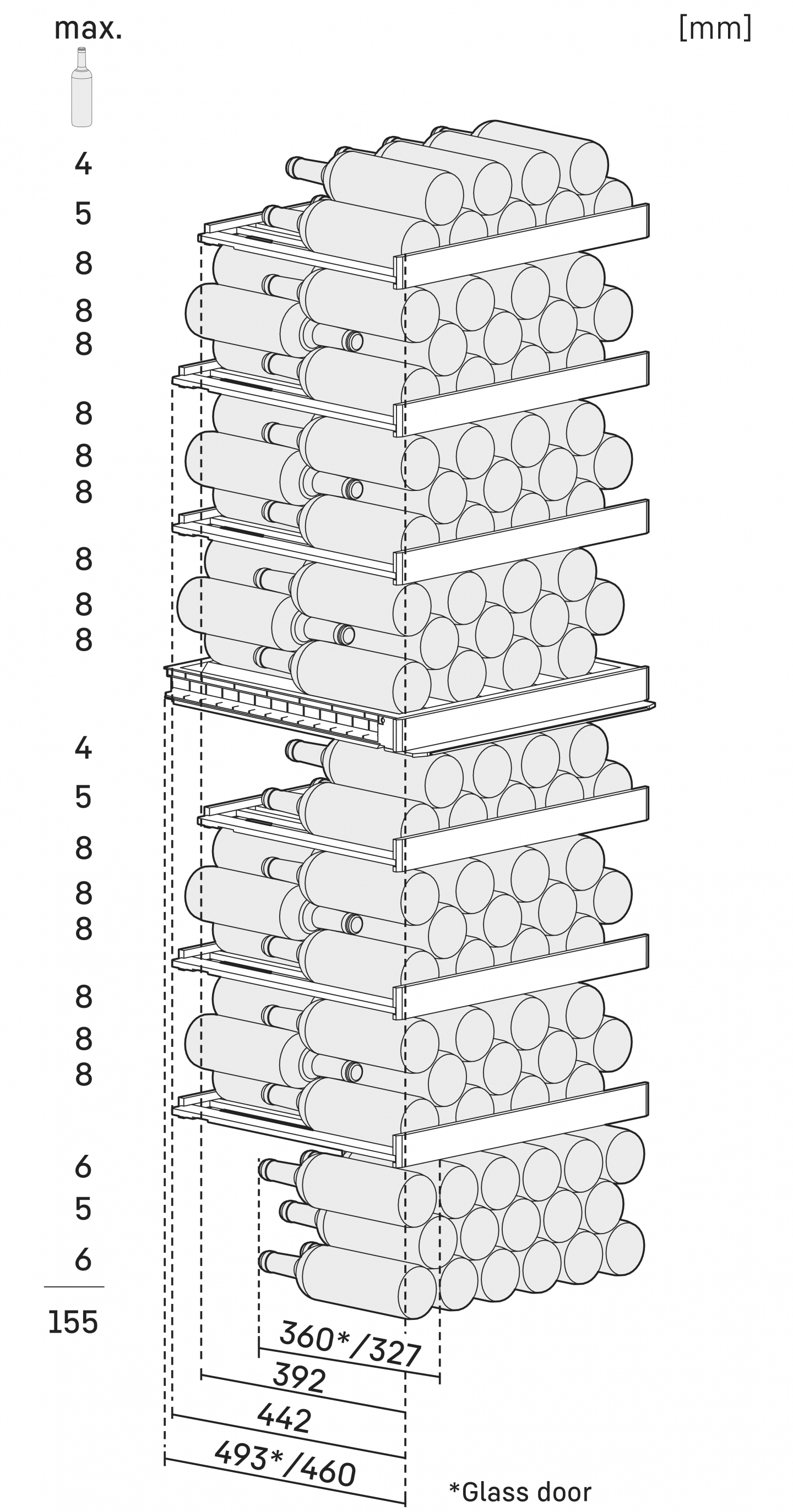 max.

[mm]

4
5
8
8
8
8
8
8
8
8
8
4
5
8
8
8
8
8
8
6
5
6

155

360*/327
392
442
493*/460

*Glass door